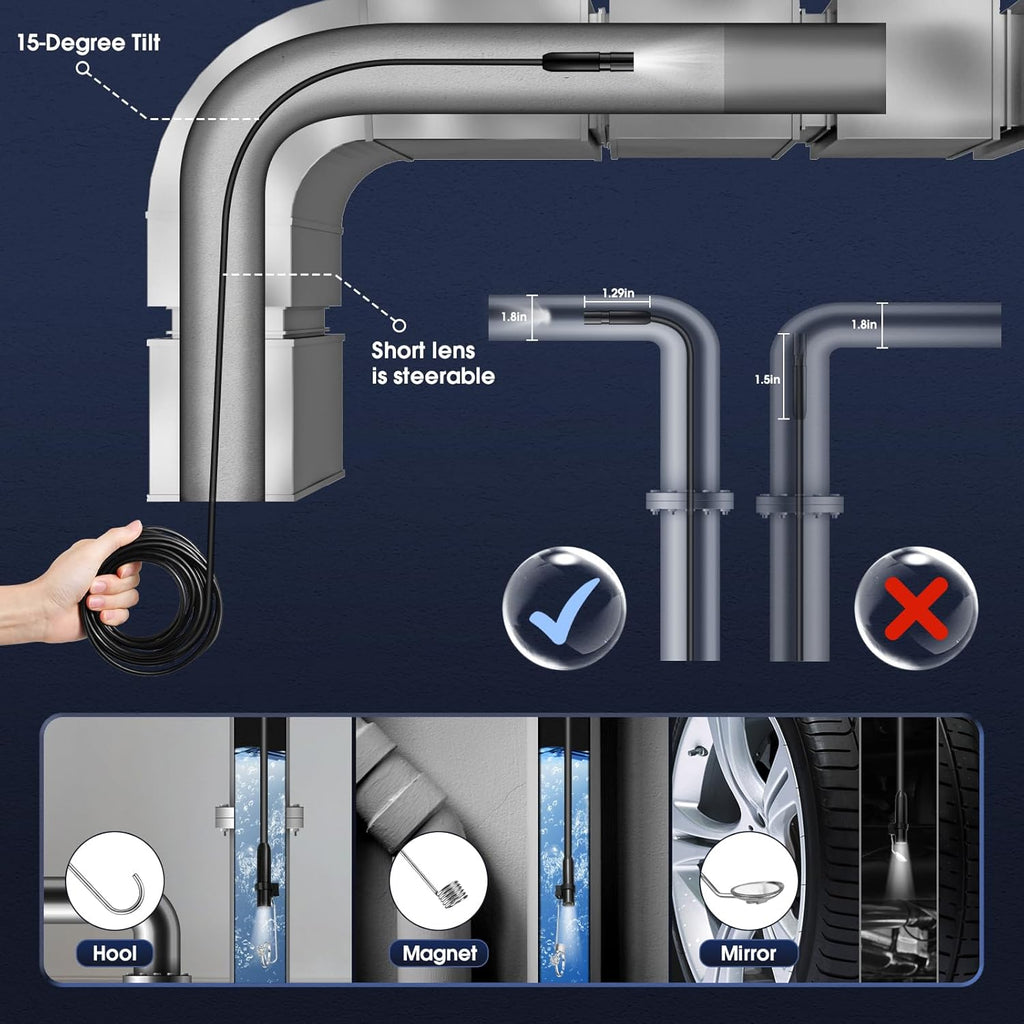 15-Degree Tilt

Short lens is steerable

1.8in

1.29in

1.8in

1.5in

Hool

Magnet

Mirror