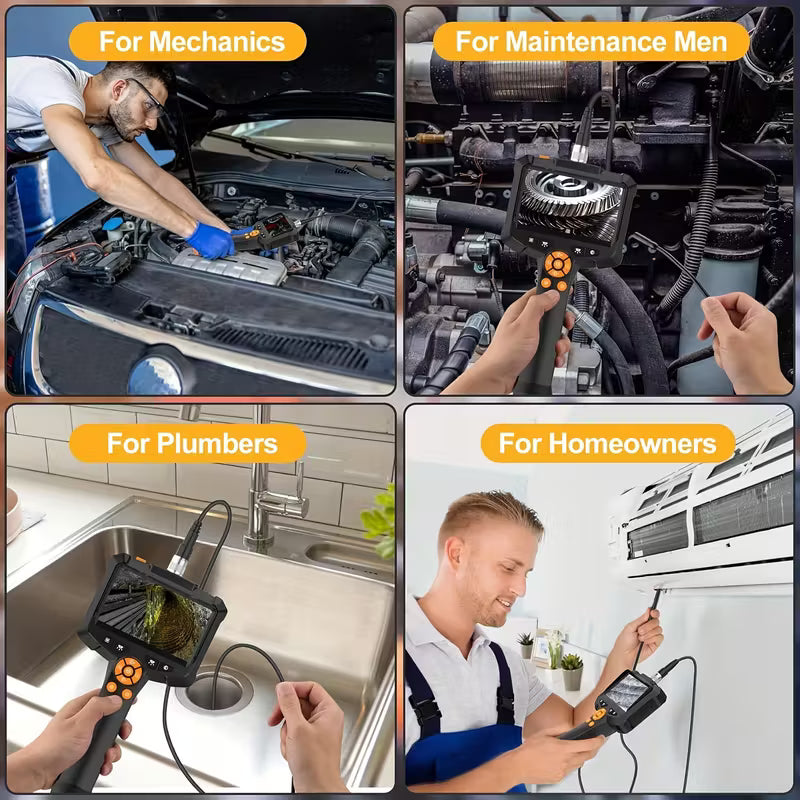 For Mechanics

For Maintenance Men

For Plumbers

For Homeowners